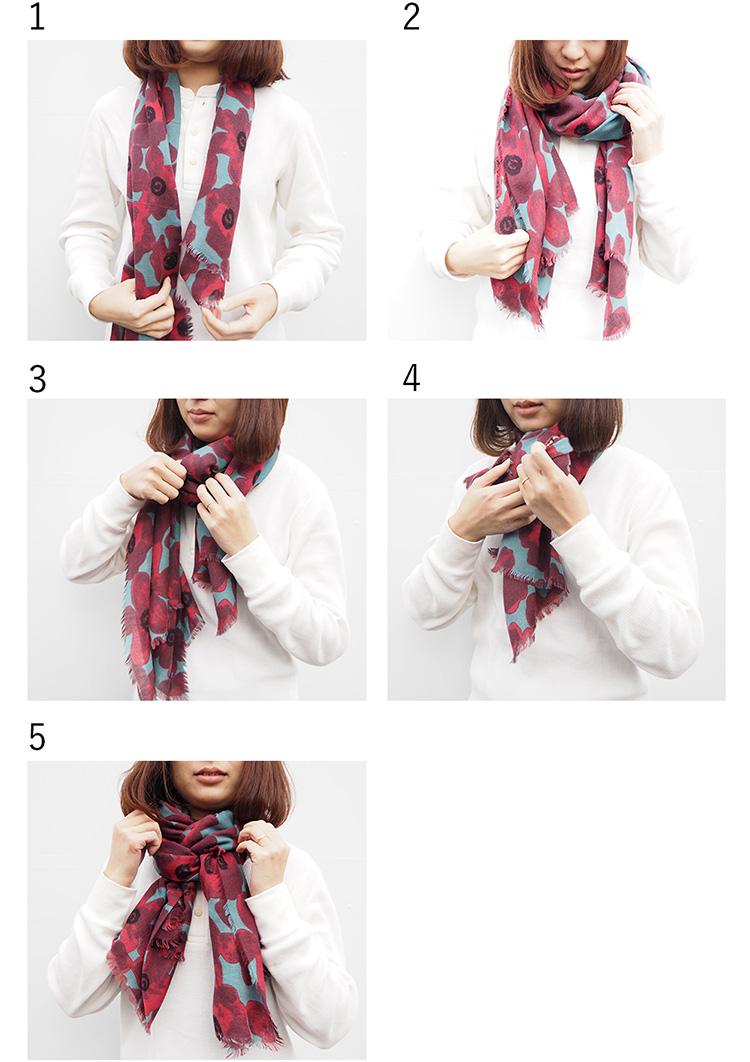 1

2

3

4

5