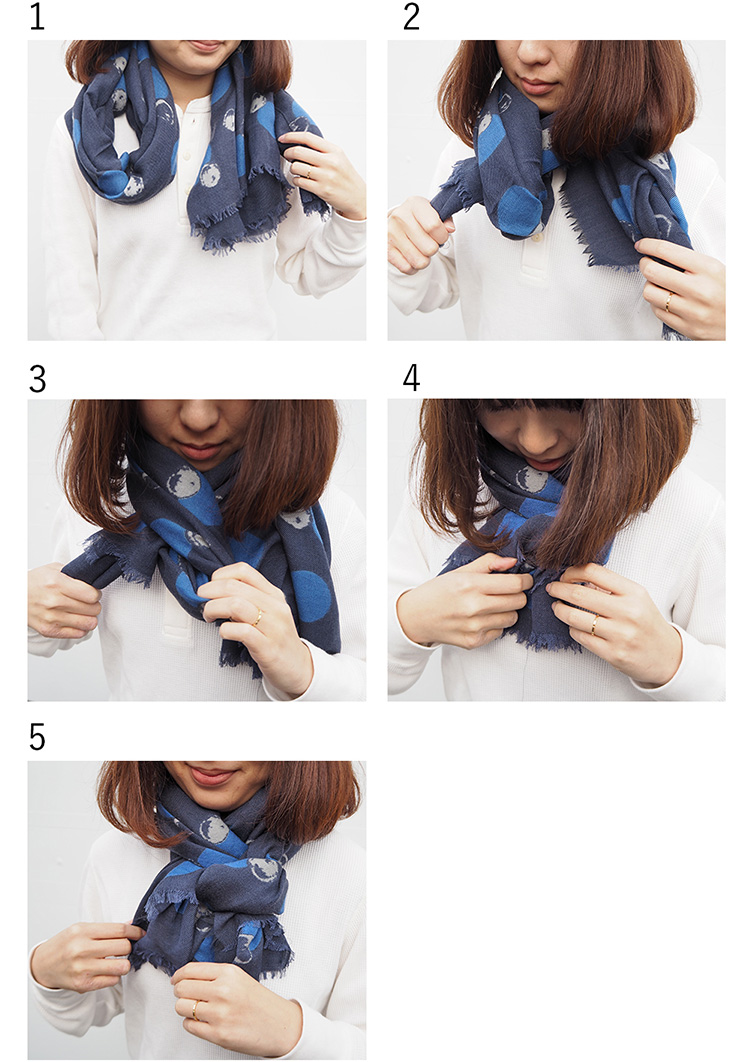 1

2

3

4

5